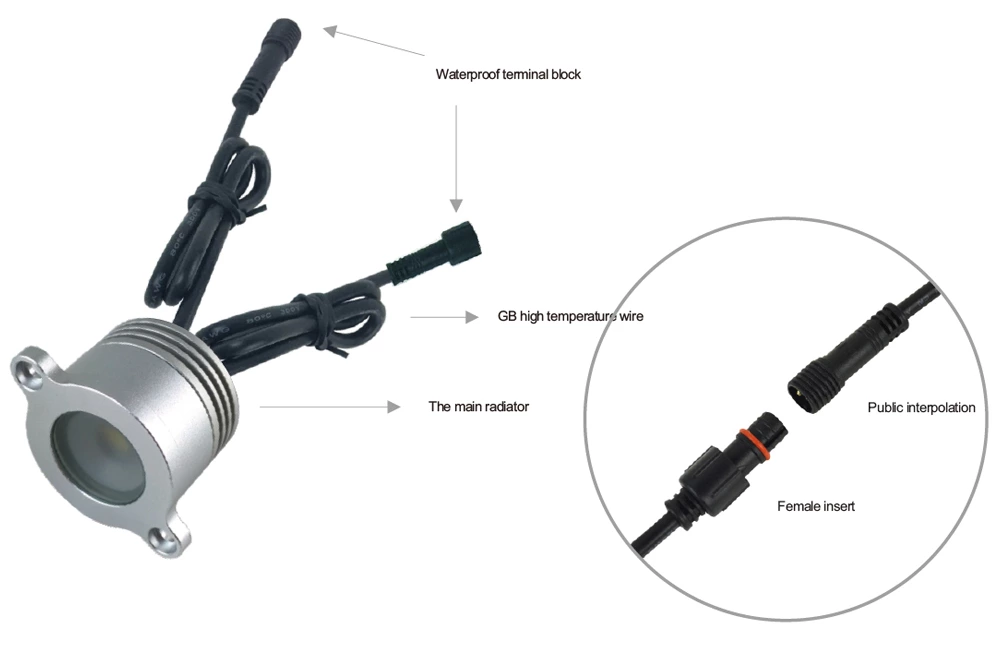 Waterproof terminal block

GB high temperature wire

The main radiator

Public interpolation

Female insert