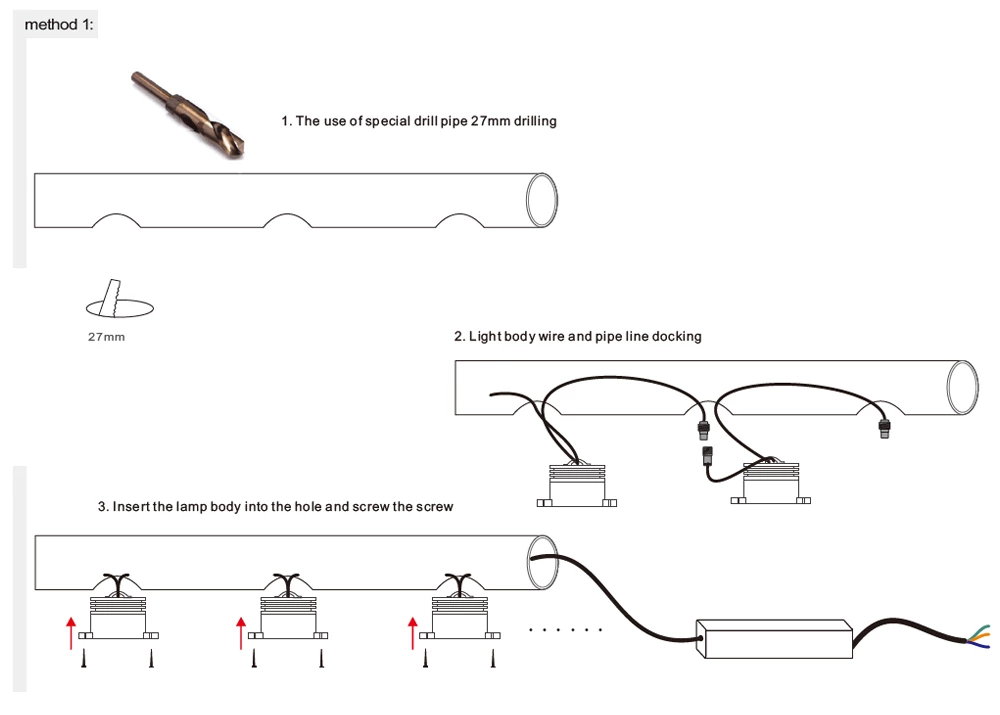 method 1:

1. The use of special drill pipe 27mm drilling

27mm

2. Light body wire and pipe line docking

3. Insert the lamp body into the hole and screw the screw

. . . . . .