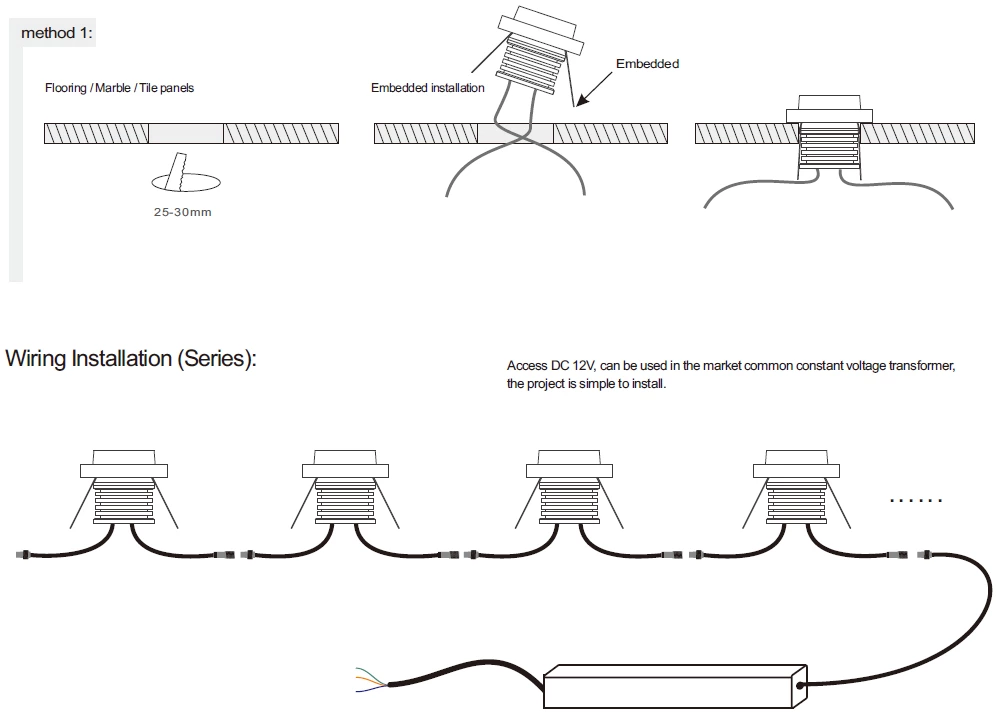 method 1:

Flooring / Marble / Tile panels

25-30mm

Embedded installation

Embedded

Wiring Installation (Series):

Access DC 12V, can be used in the market common constant voltage transformer, the project is simple to install.

......