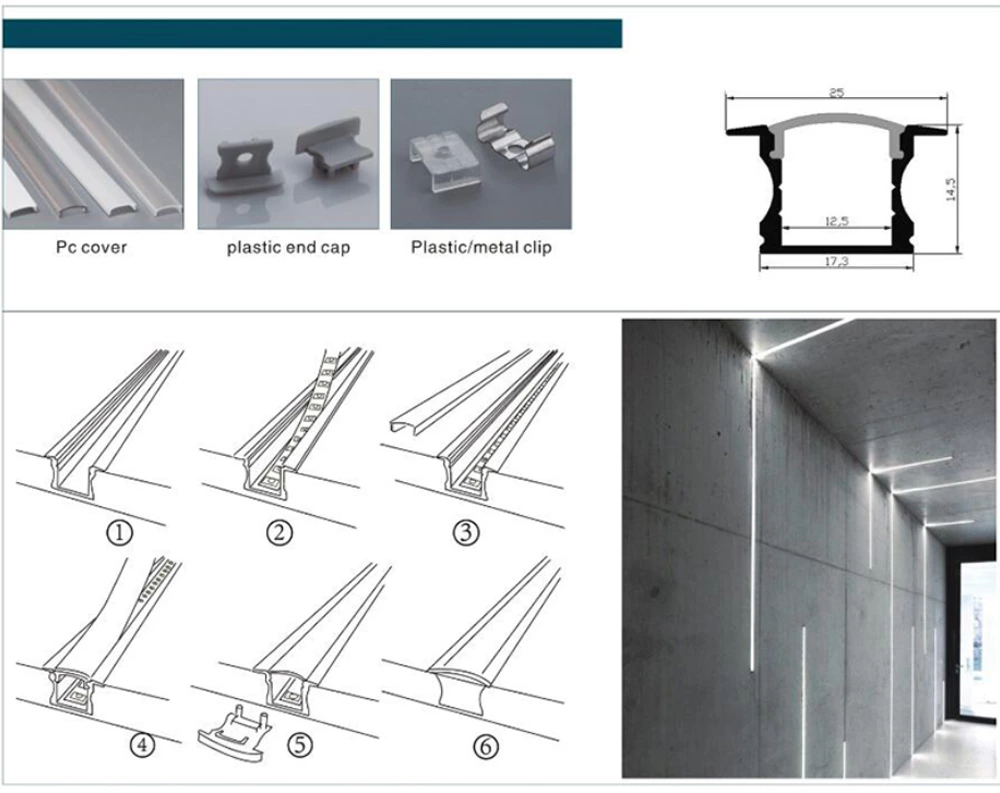 Pc cover

plastic end cap

Plastic/metal clip

25

14,5

12,5

17,3

①

②

③

④

⑤

⑥