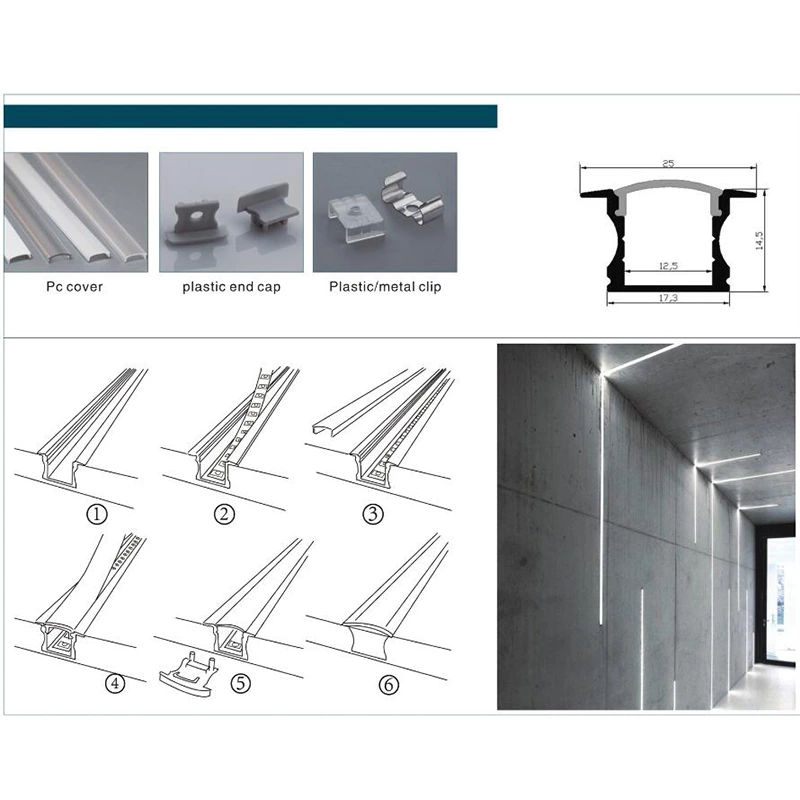 Pc cover

plastic end cap

Plastic/metal clip

25

14,5

12,5

17,3

①

②

③

④

⑤

⑥