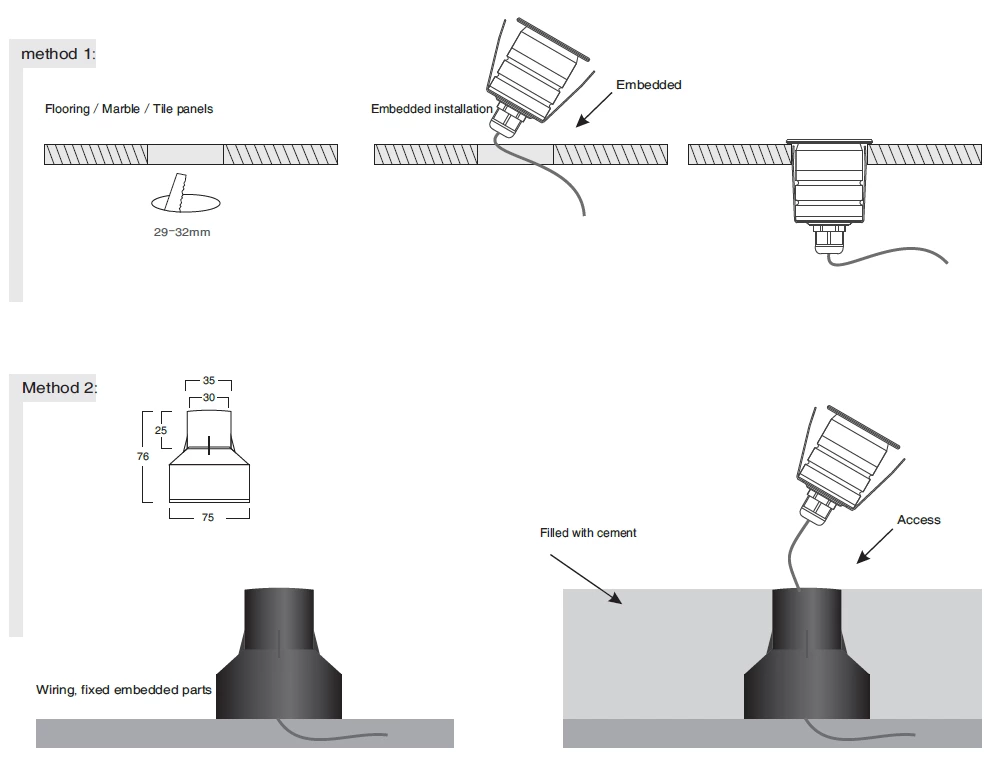 method 1:

Flooring / Marble / Tile panels

29-32mm

Embedded installation

Embedded

Method 2:

35

30

25

76

75

Wiring, fixed embedded parts

Filled with cement

Access