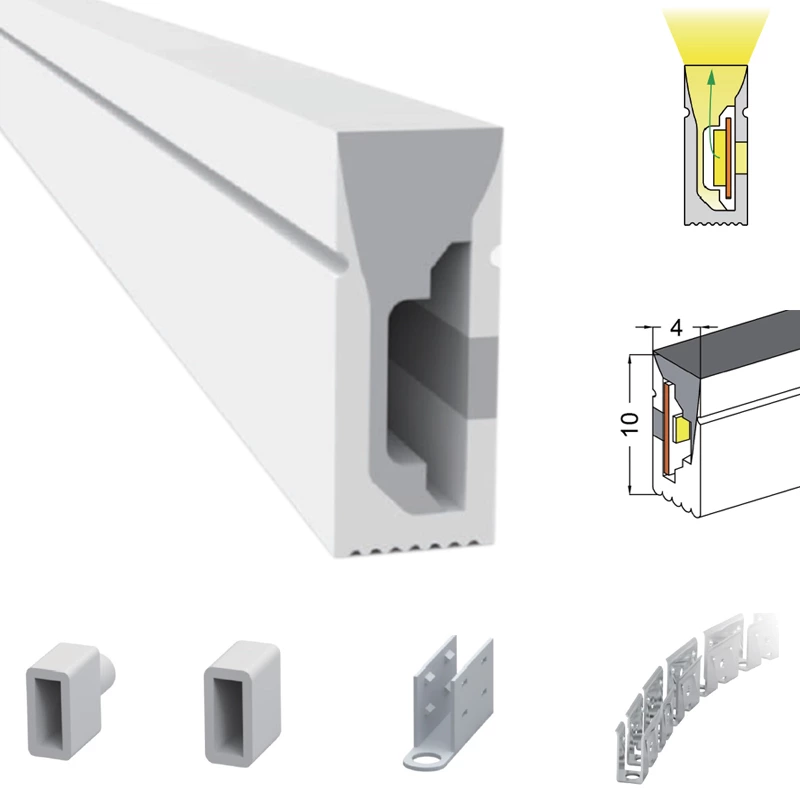 4
10