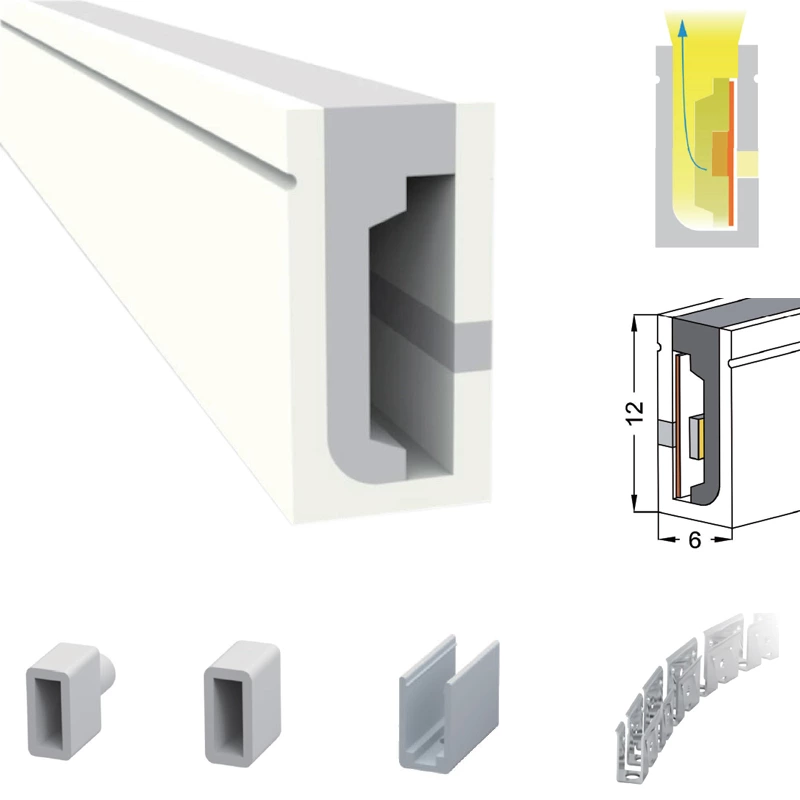 12
6