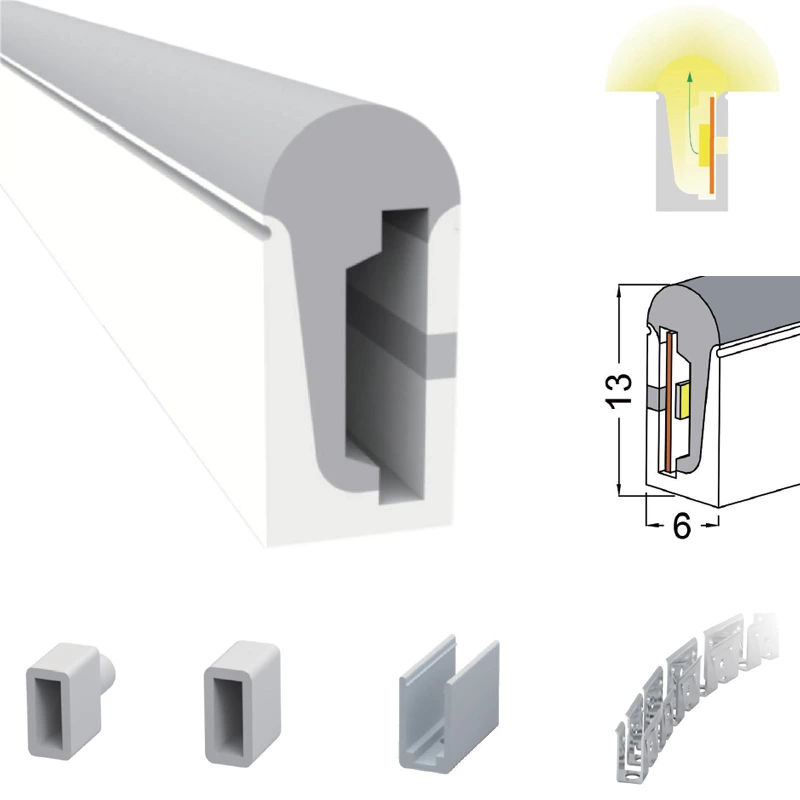 13
6