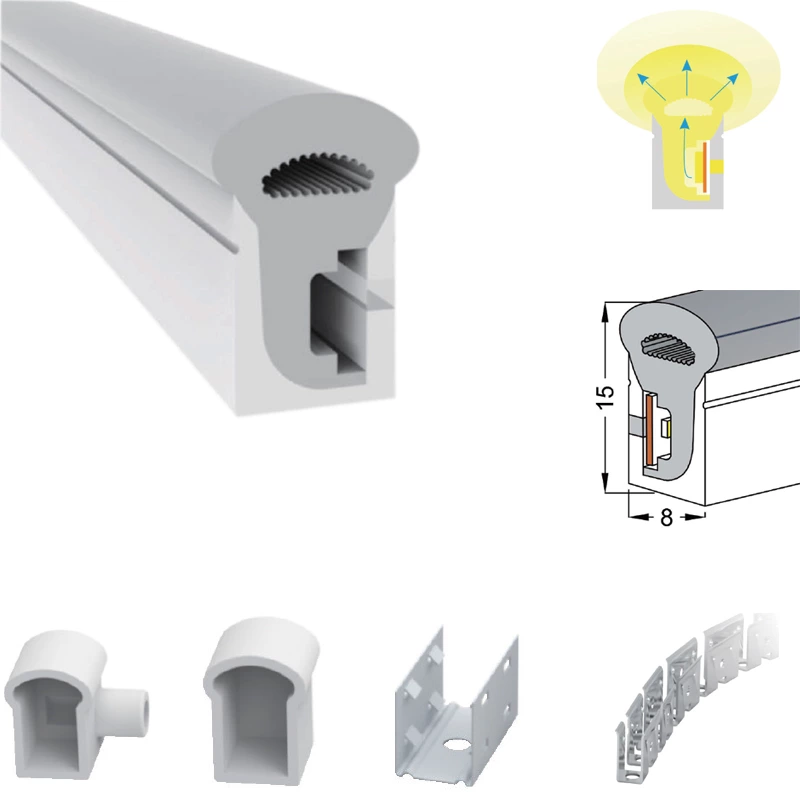 15
8