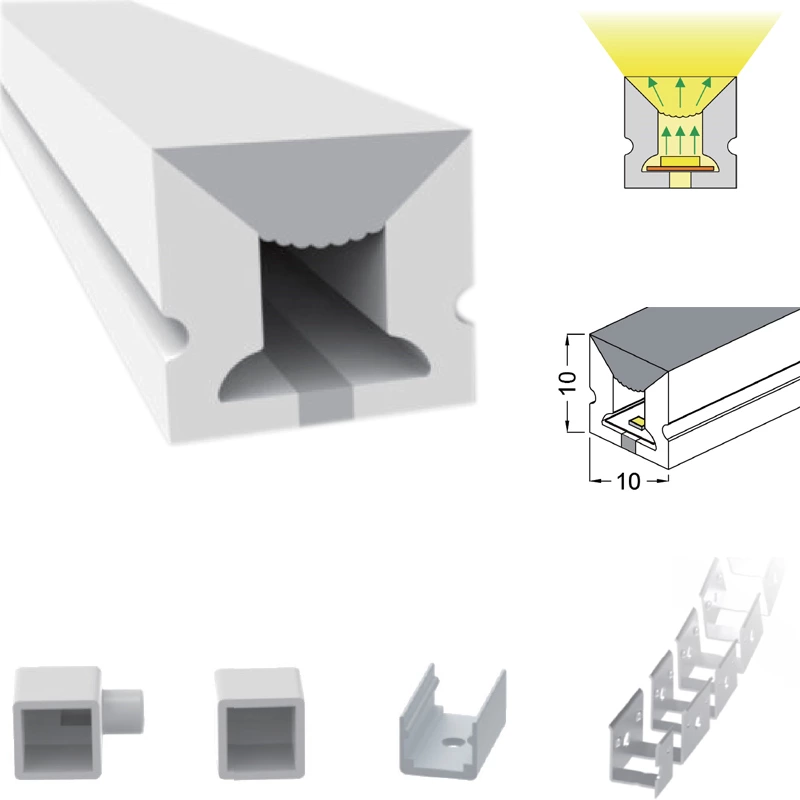 10

10