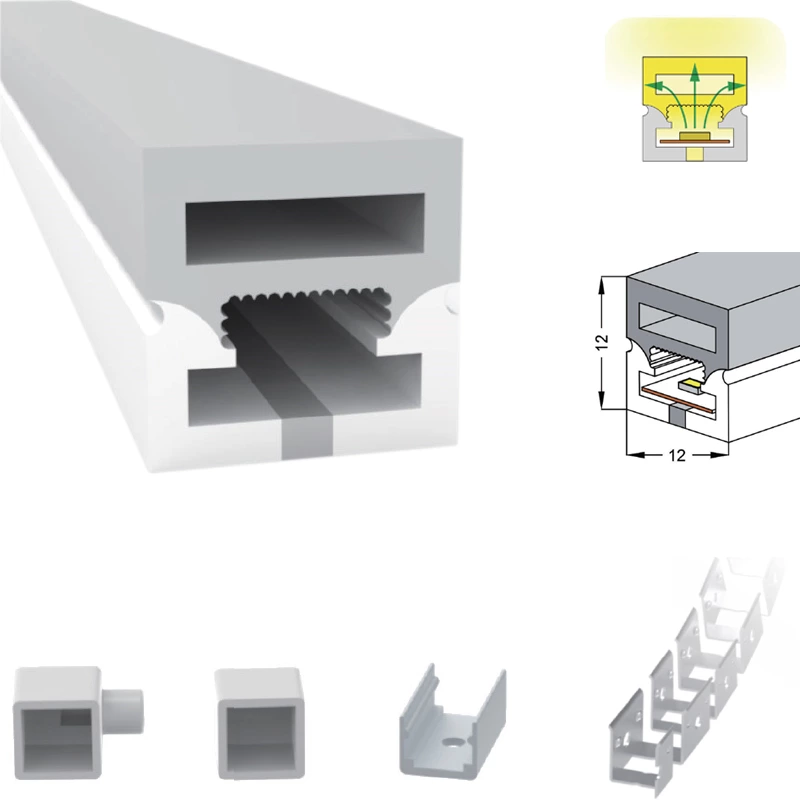 12

12