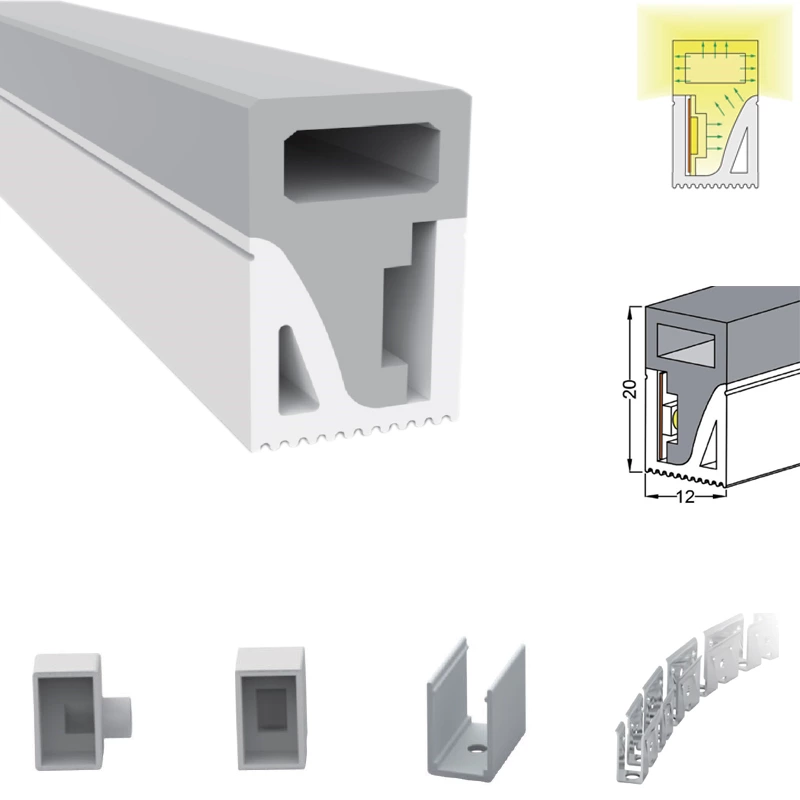 20
12