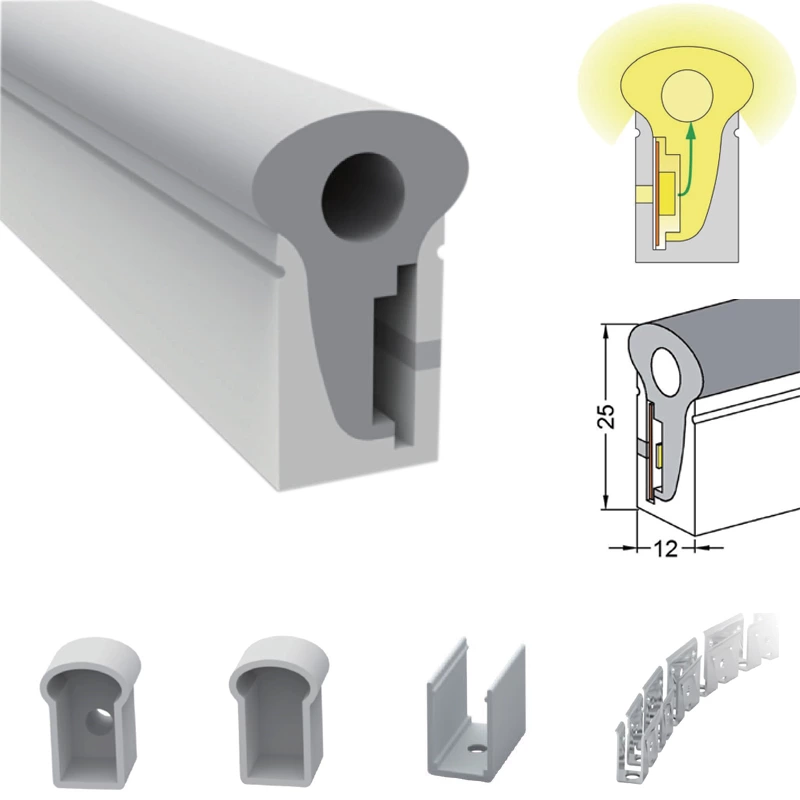 25

12