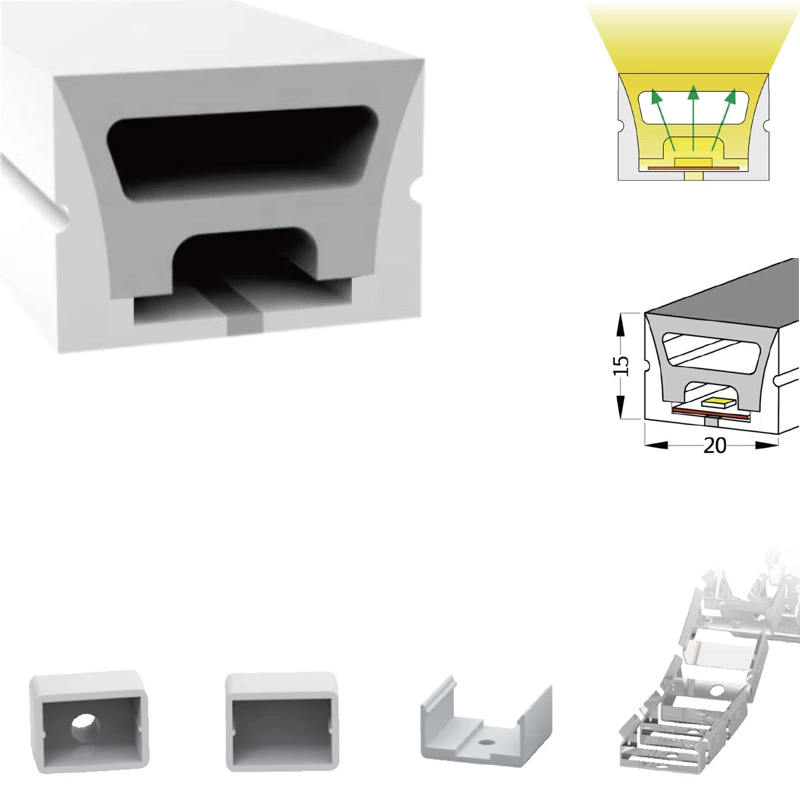 15
20