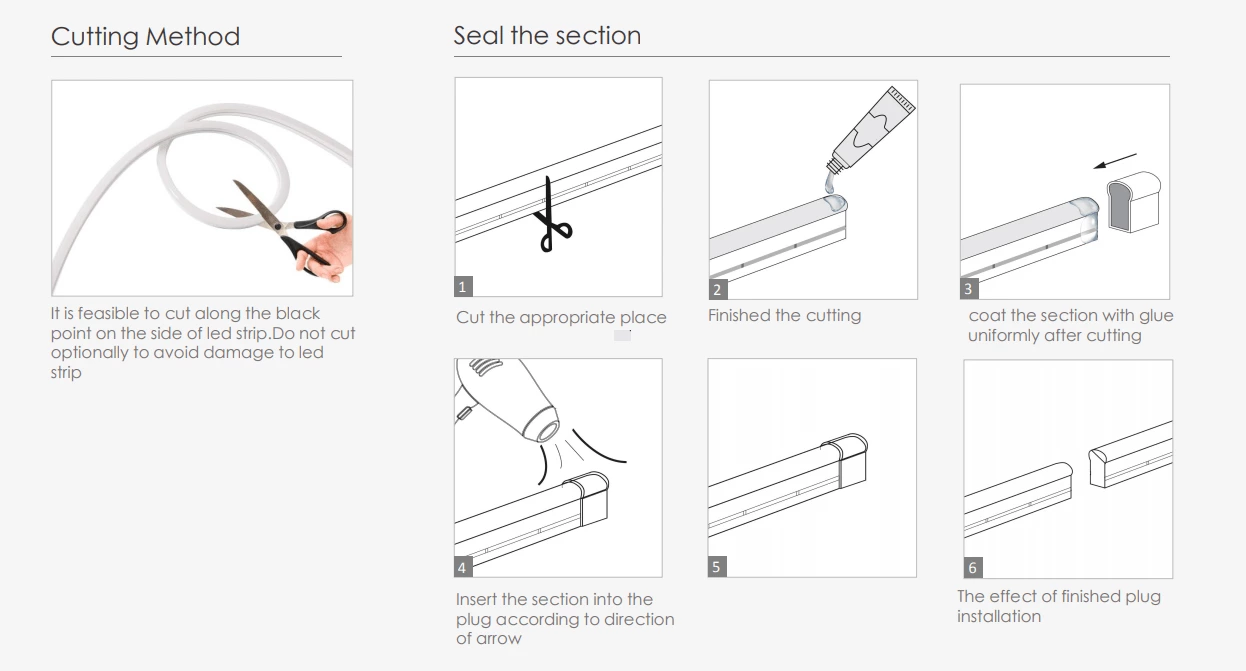 Cutting Method

It is feasible to cut along the black point on the side of led strip.Do not cut optionally to avoid damage to led strip

Seal the section

1

Cut the appropriate place

2

Finished the cutting

3

coat the section with glue uniformly after cutting

4

Insert the section into the plug according to direction of arrow

5

6

The effect of finished plug installation