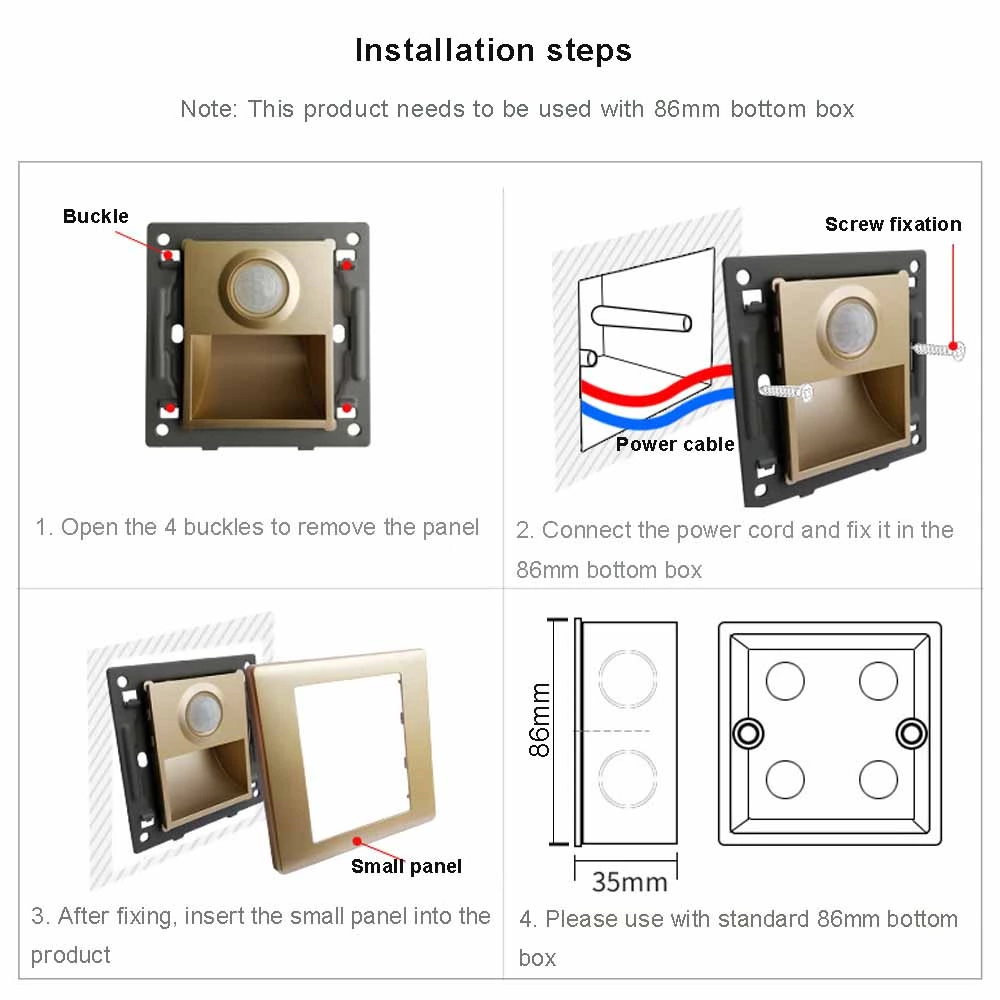 Installation steps

Note: This product needs to be used with 86mm bottom box

Buckle

1. Open the 4 buckles to remove the panel

Screw fixation

Power cable

2. Connect the power cord and fix it in the 86mm bottom box

Small panel

3. After fixing, insert the small panel into the product

86mm

35mm

4. Please use with standard 86mm bottom box