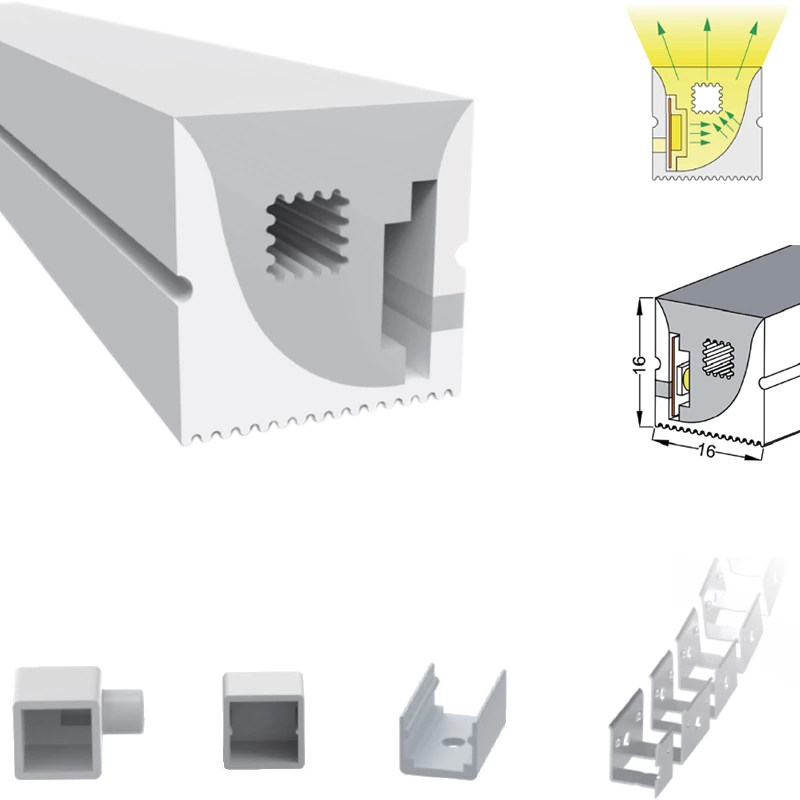 16
16