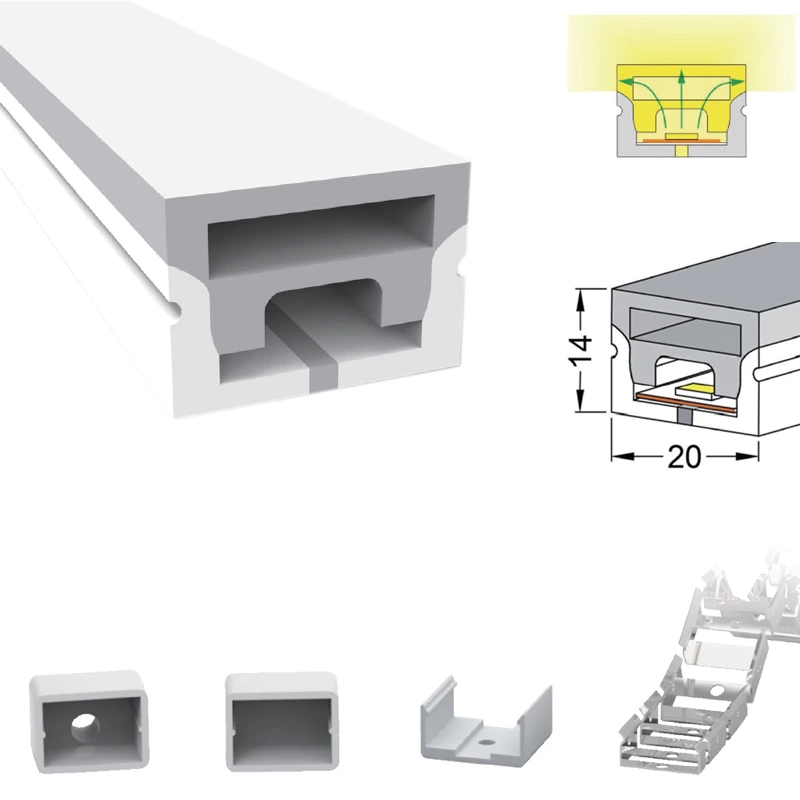 14
20