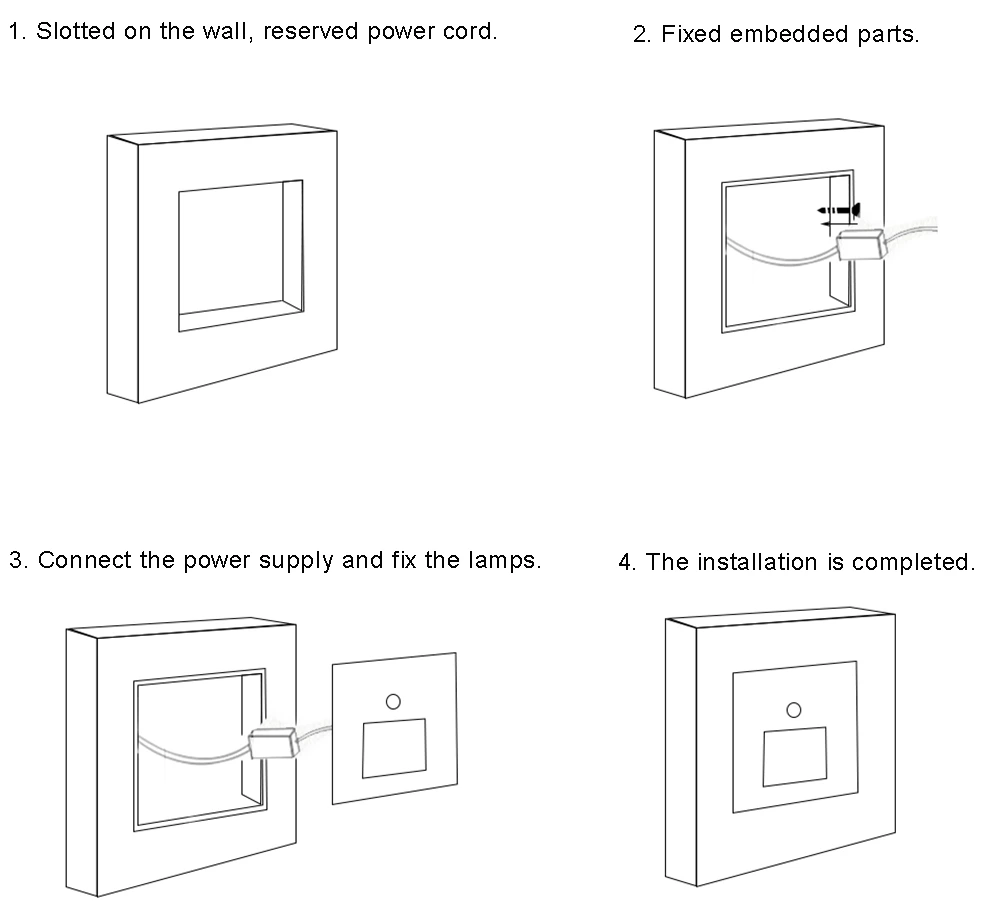 1. Slotted on the wall, reserved power cord.

2. Fixed embedded parts.

3. Connect the power supply and fix the lamps.

4. The installation is completed.