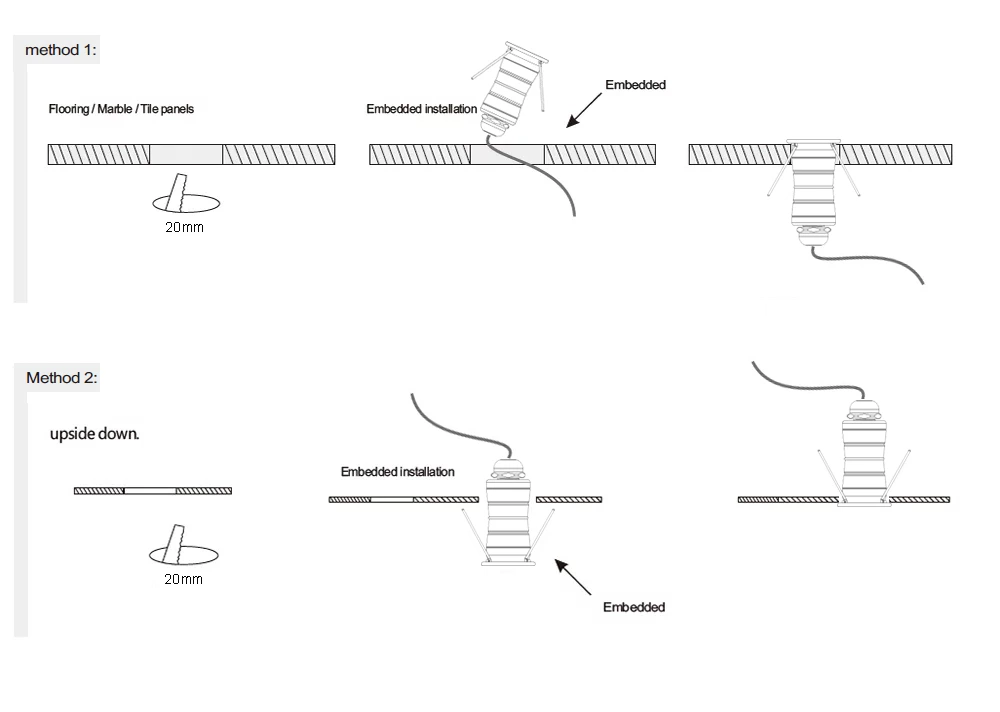 method 1:

Flooring / Marble / Tile panels

20mm

Embedded installation

Embedded

Method 2:

upside down.

20mm

Embedded installation

Embedded